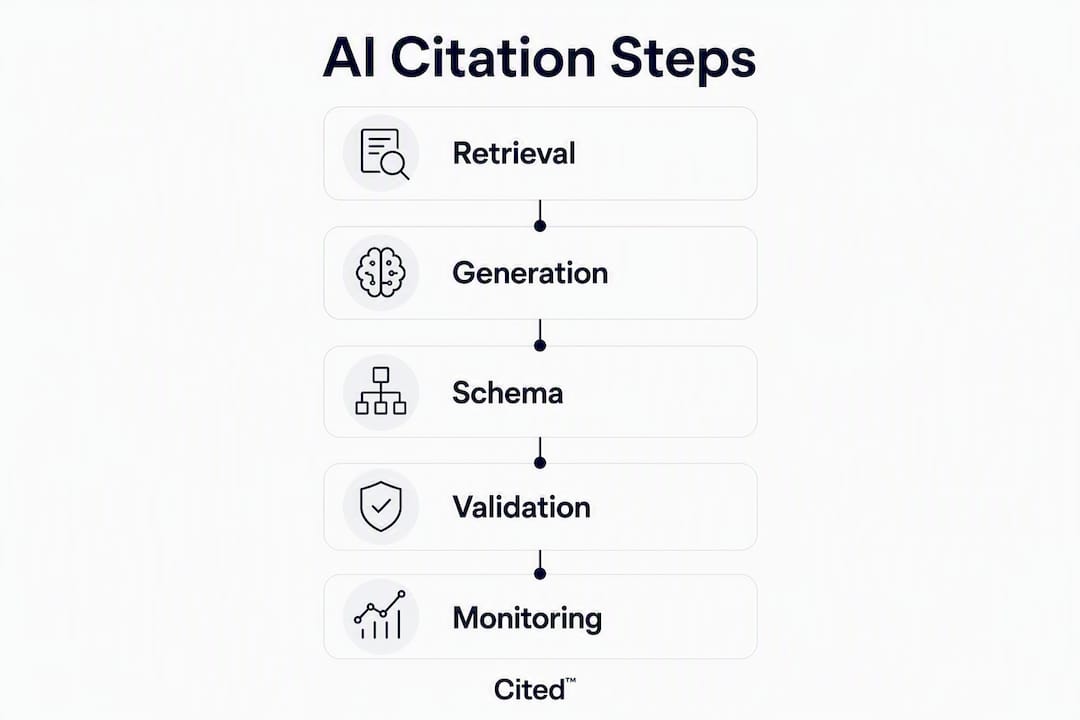 AI Citation Steps

Retrieval

Generation

Schema

Validation

Monitoring

Cited™